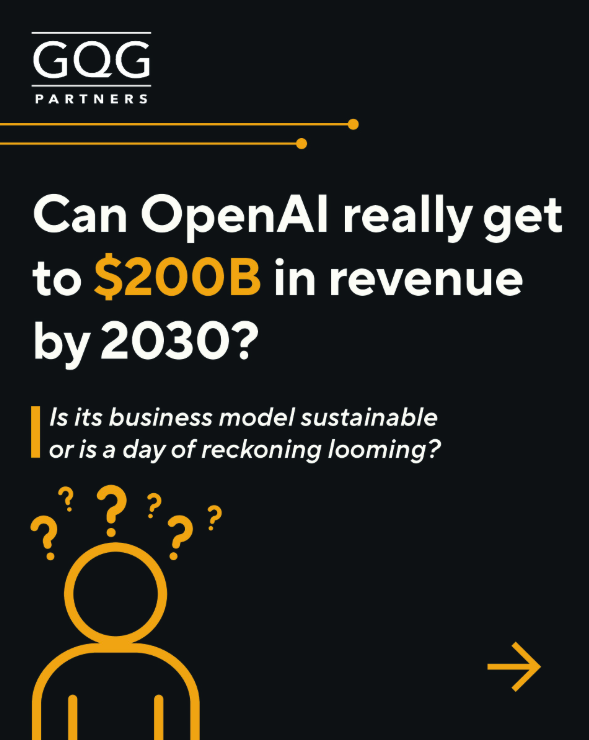 GQG
PARTNERS

Can OpenAI really get to $200B in revenue by 2030?

Is its business model sustainable or is a day of reckoning looming?

? ? ? ? ? ?